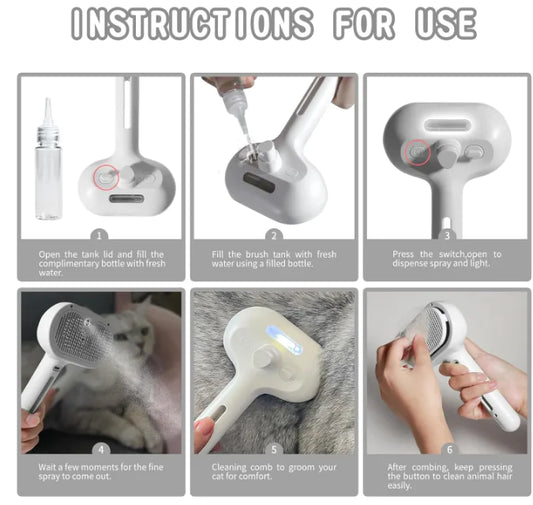 INSTRUCTIONS FOR USE

1

Open the tank lid and fill the complimentary bottle with fresh water.

2

Fill the brush tank with fresh water using a filled bottle.

3

Press the switch,open to dispense spray and light.

4

Wait a few moments for the fine spray to come out.

5

Cleaning comb to groom your cat for comfort.

6

After combing, keep pressing the button to clean animal hair easily.